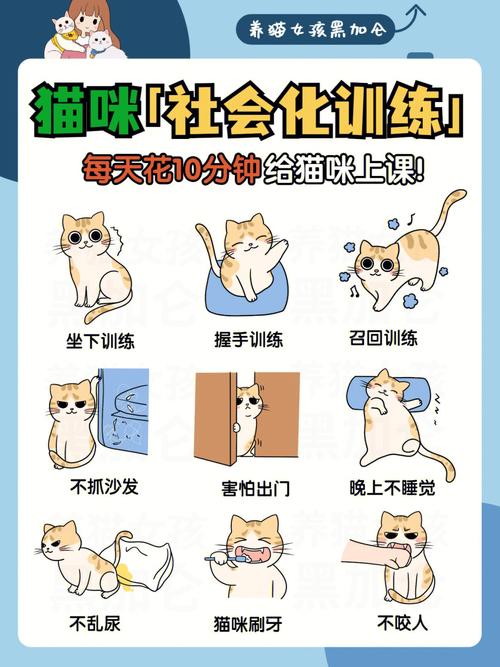 养猫女孩黑加仑

猫咪「社会化训练」

每天花10分钟给猫咪上课!

坐下训练

握手训练

召回训练

不抓沙发

害怕出门

晚上不睡觉

不乱尿

猫咪刷牙

不咬人